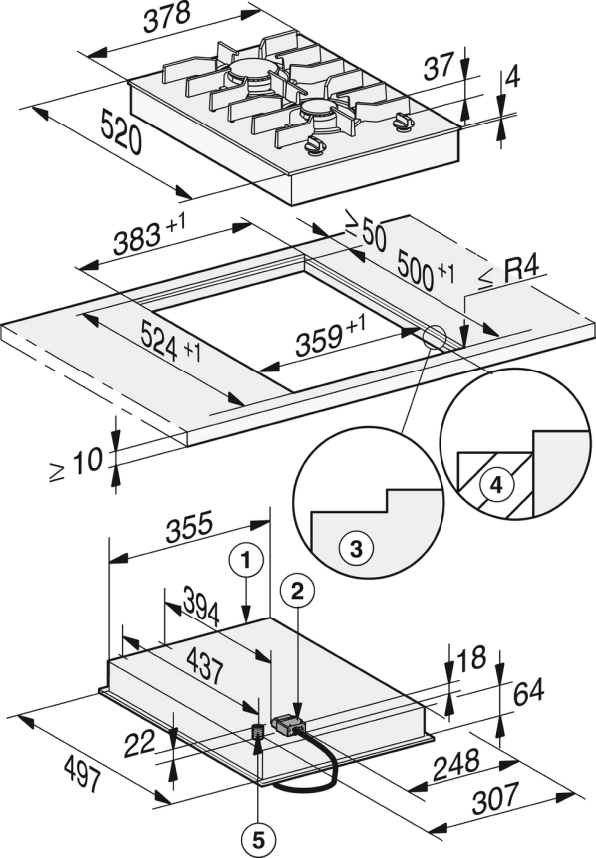 378
37
4
520
$383^{+1}$
$\geq 50$
$500^{+1}$
$\leq R4$
$524^{+1}$
$359^{+1}$
$\geq 10$
3
4
355
1
2
394
437
18
64
22
497
248
307
5