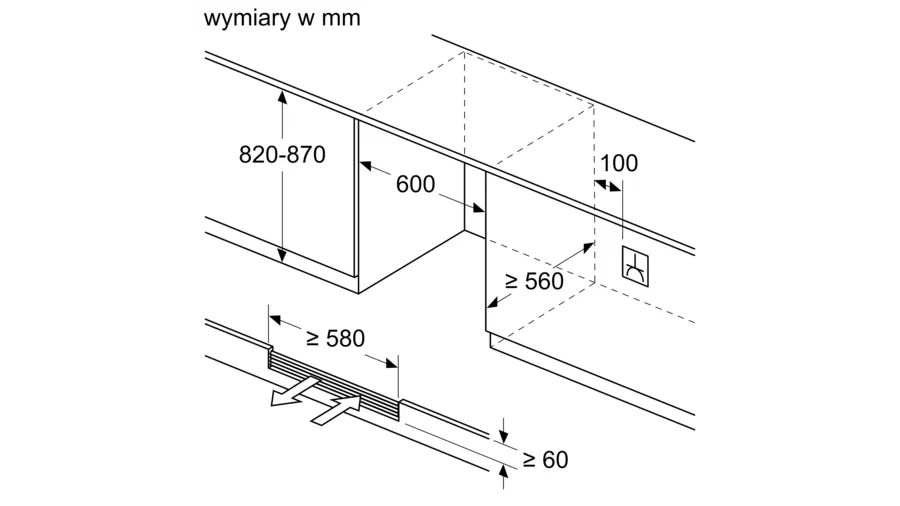 wymiary w mm

820-870

600

100

≥ 560

≥ 580

≥ 60