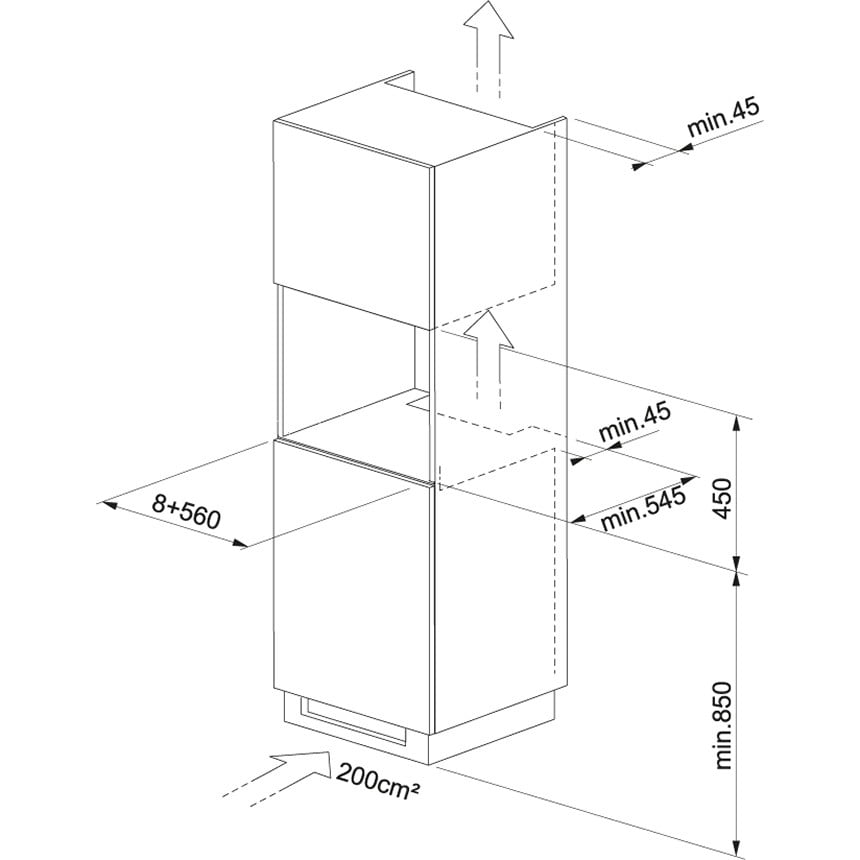 min.45

min.45

8+560

min.545

450

min.850

200cm²