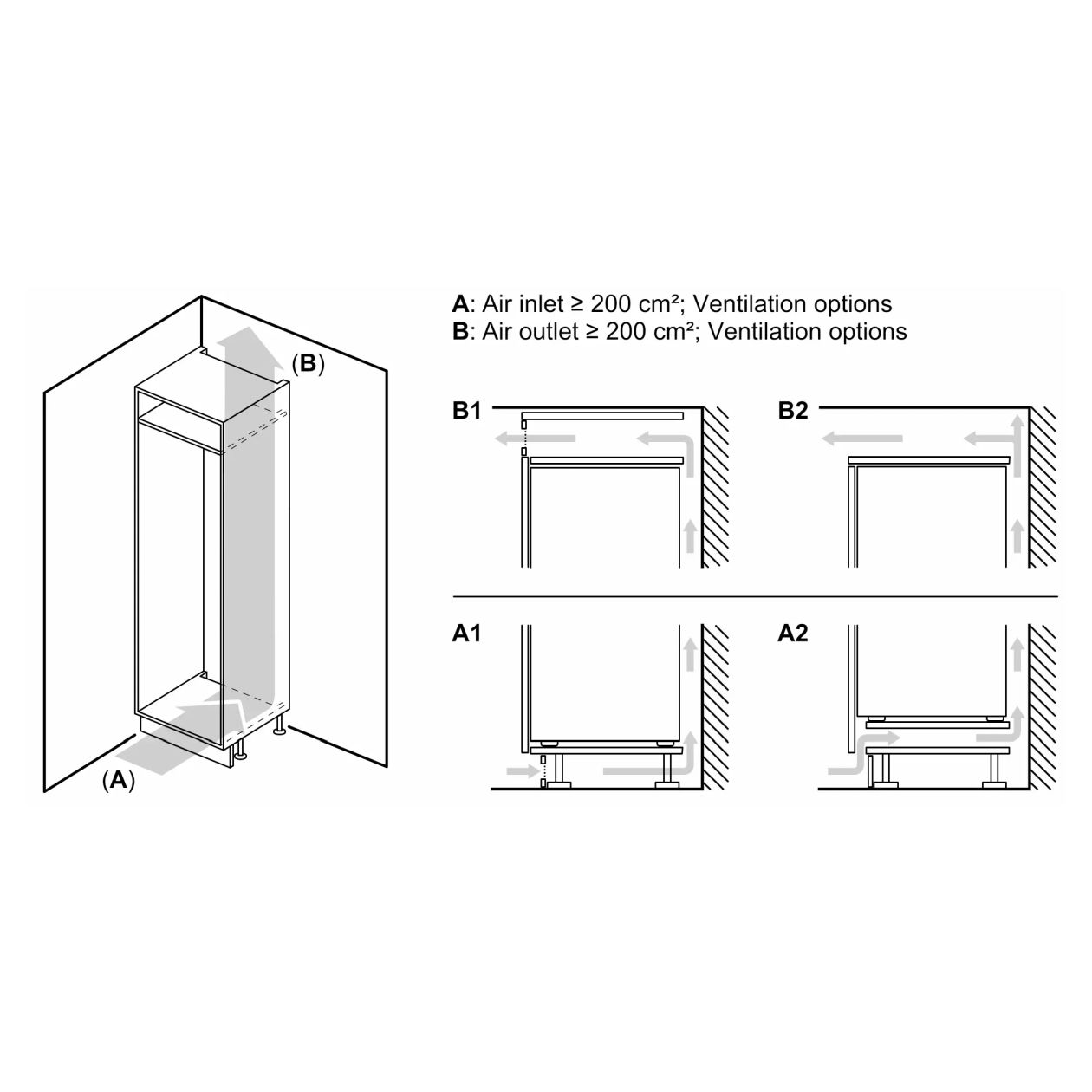 (B)

(A)

A: Air inlet ≥ 200 cm²; Ventilation options
B: Air outlet ≥ 200 cm²; Ventilation options

B1

B2

A1

A2