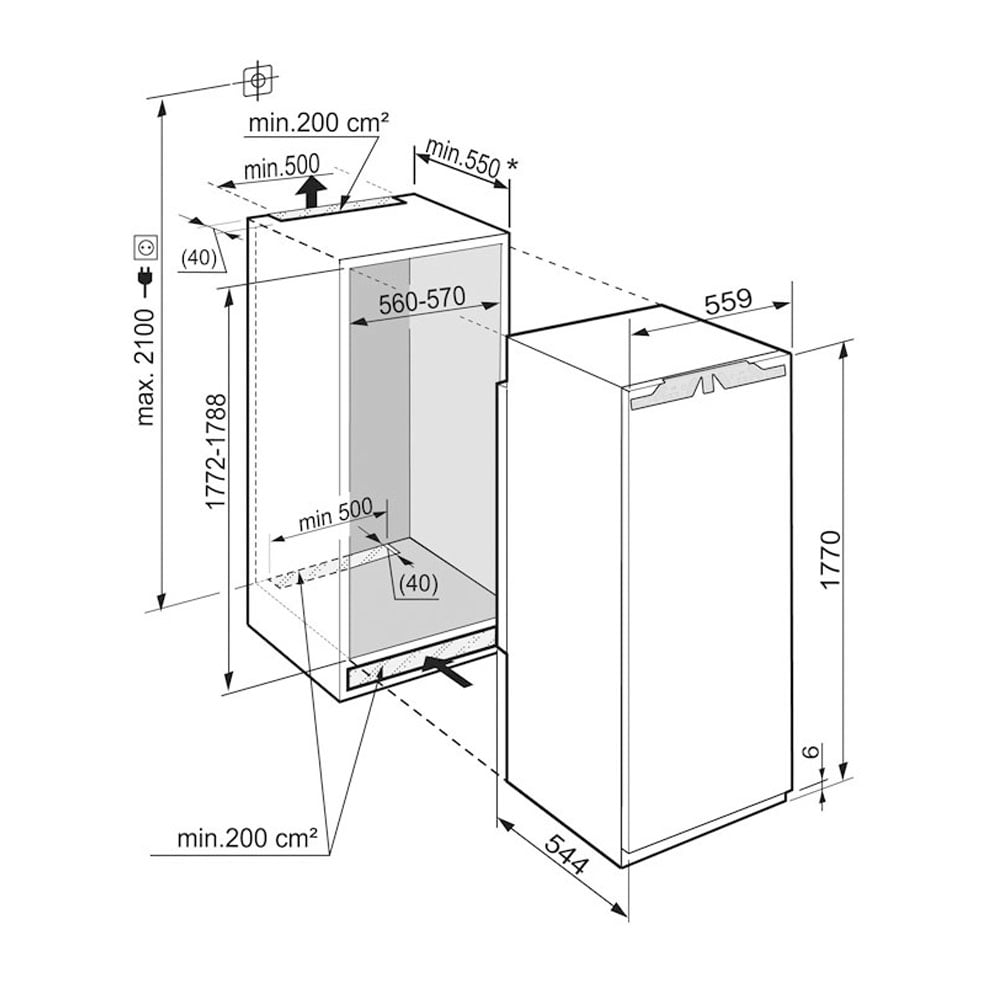 min.200 cm²
min.500
min.550 *
(40)
max. 2100
560-570
559
1772-1788
min 500
(40)
1770
6
min.200 cm²
544