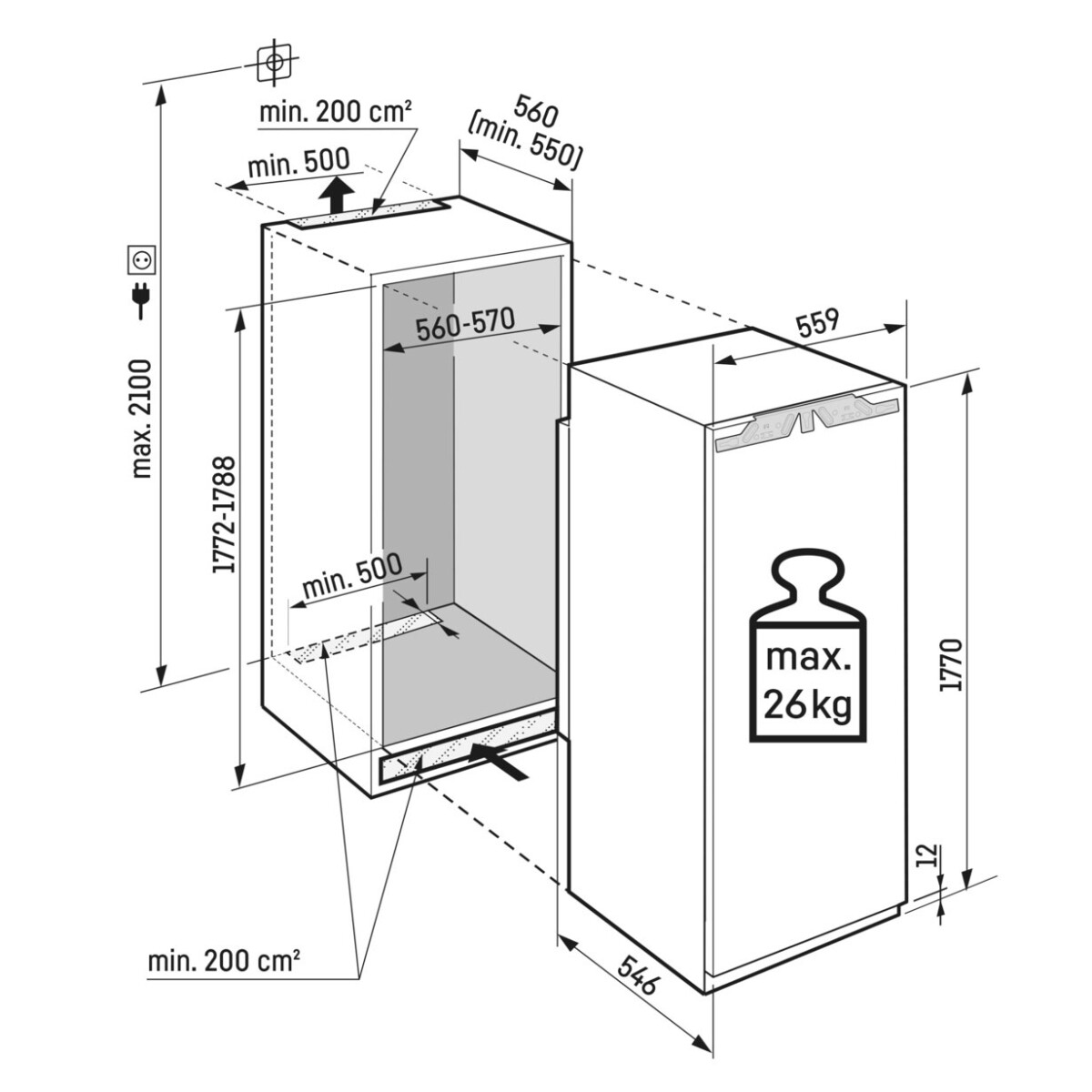 min. 200 cm²
min. 500
560
(min. 550)
max. 2100
560-570
559
1772-1788
min. 500
max.
26 kg
1770
12
min. 200 cm²
546