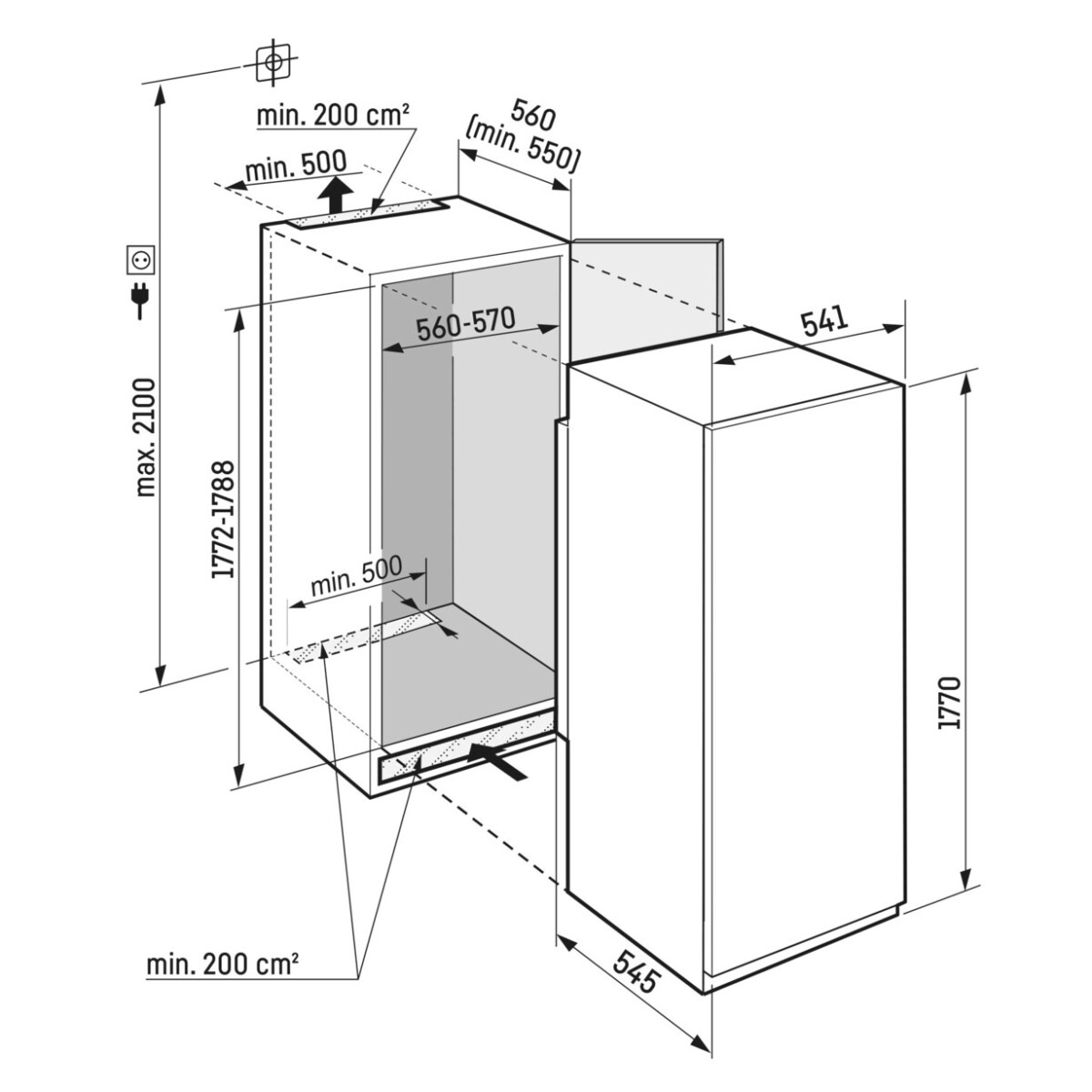 min. 200 cm²
min. 500
560
(min. 550)
max. 2100
560-570
541
1772-1788
min. 500
1770
min. 200 cm²
545