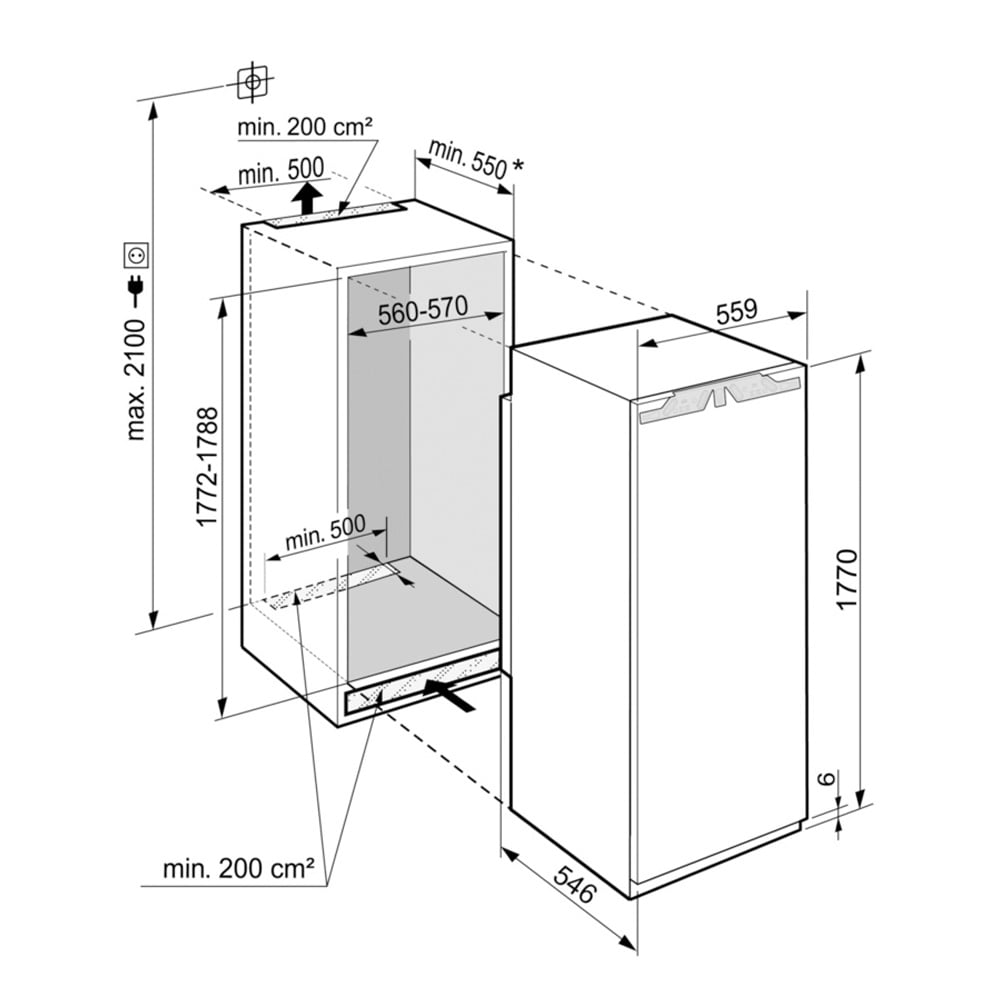 min. 200 cm²
min. 500
min. 550 *
max. 2100
560-570
559
1772-1788
min. 500
1770
6
min. 200 cm²
546