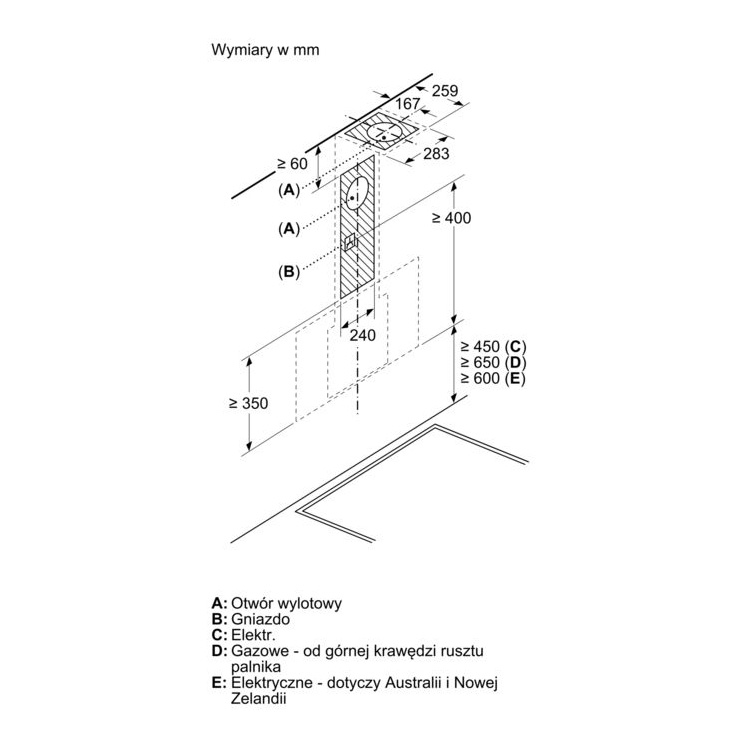 Wymiary w mm

259
167
283
≥ 60
(A)
(A)
(B)
≥ 400
240
≥ 450 (C)
≥ 650 (D)
≥ 600 (E)
≥ 350

A: Otwór wylotowy
B: Gniazdo
C: Elektr.
D: Gazowe - od górnej krawędzi rusztu palnika
E: Elektryczne - dotyczy Australii i Nowej Zelandii