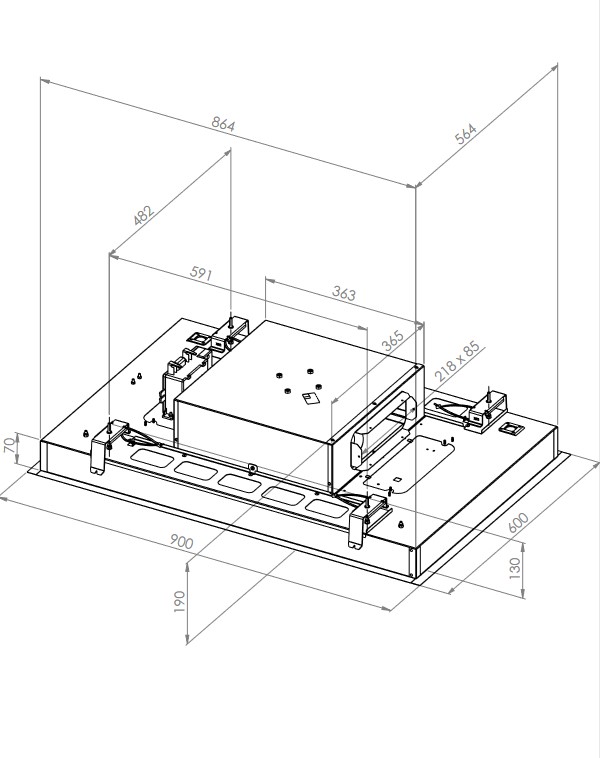 864
564
482
591
363
365
218 x 85
70
900
600
130
190